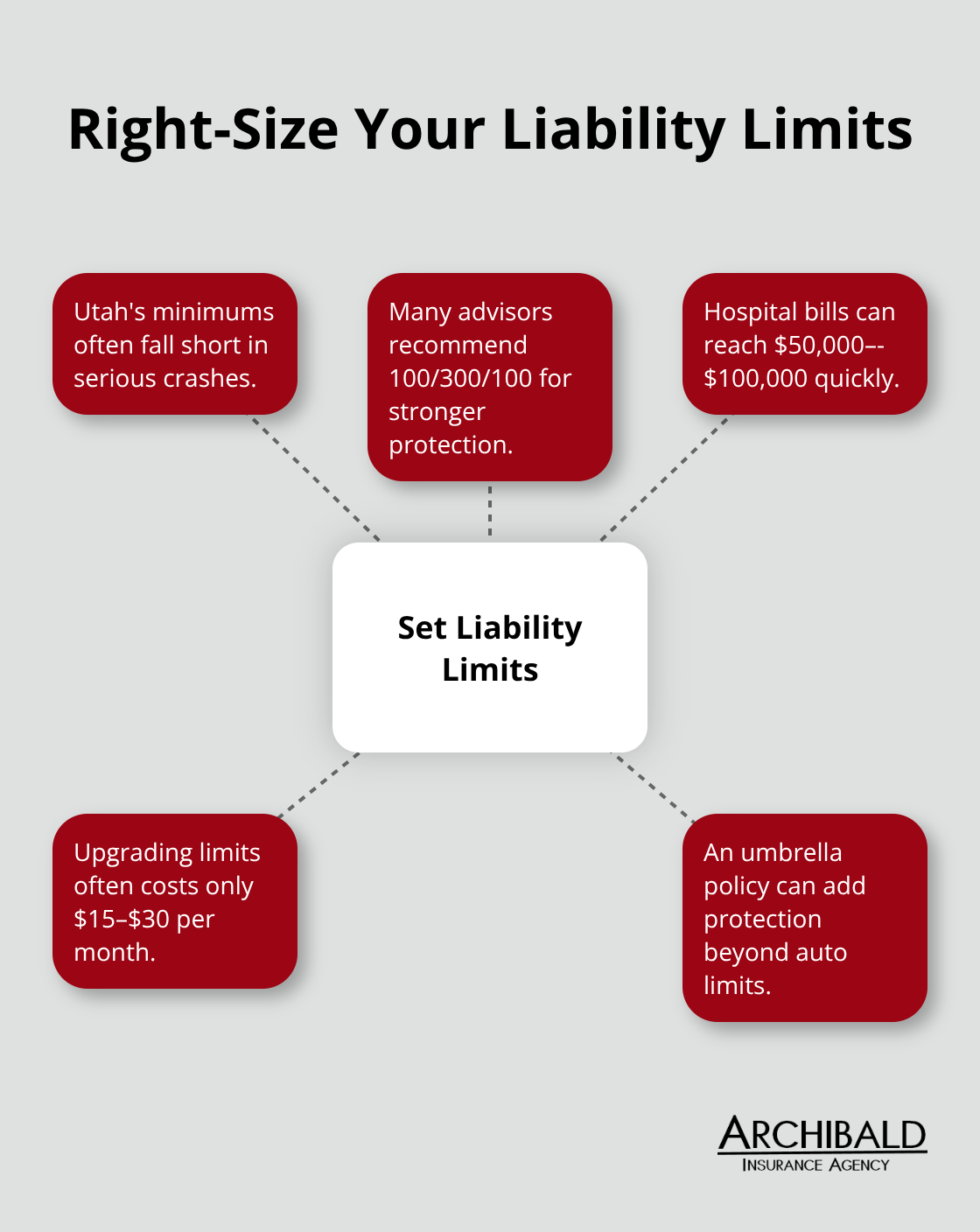 Right-Size Your Liability Limits

Utah's minimums often fall short in serious crashes.

Many advisors recommend 100/300/100 for stronger protection.

Hospital bills can reach \$50,000–-\$100,000 quickly.

Set Liability Limits

Upgrading limits often costs only \$15–\$30 per month.

An umbrella policy can add protection beyond auto limits.

ARCHIBALD
INSURANCE AGENCY