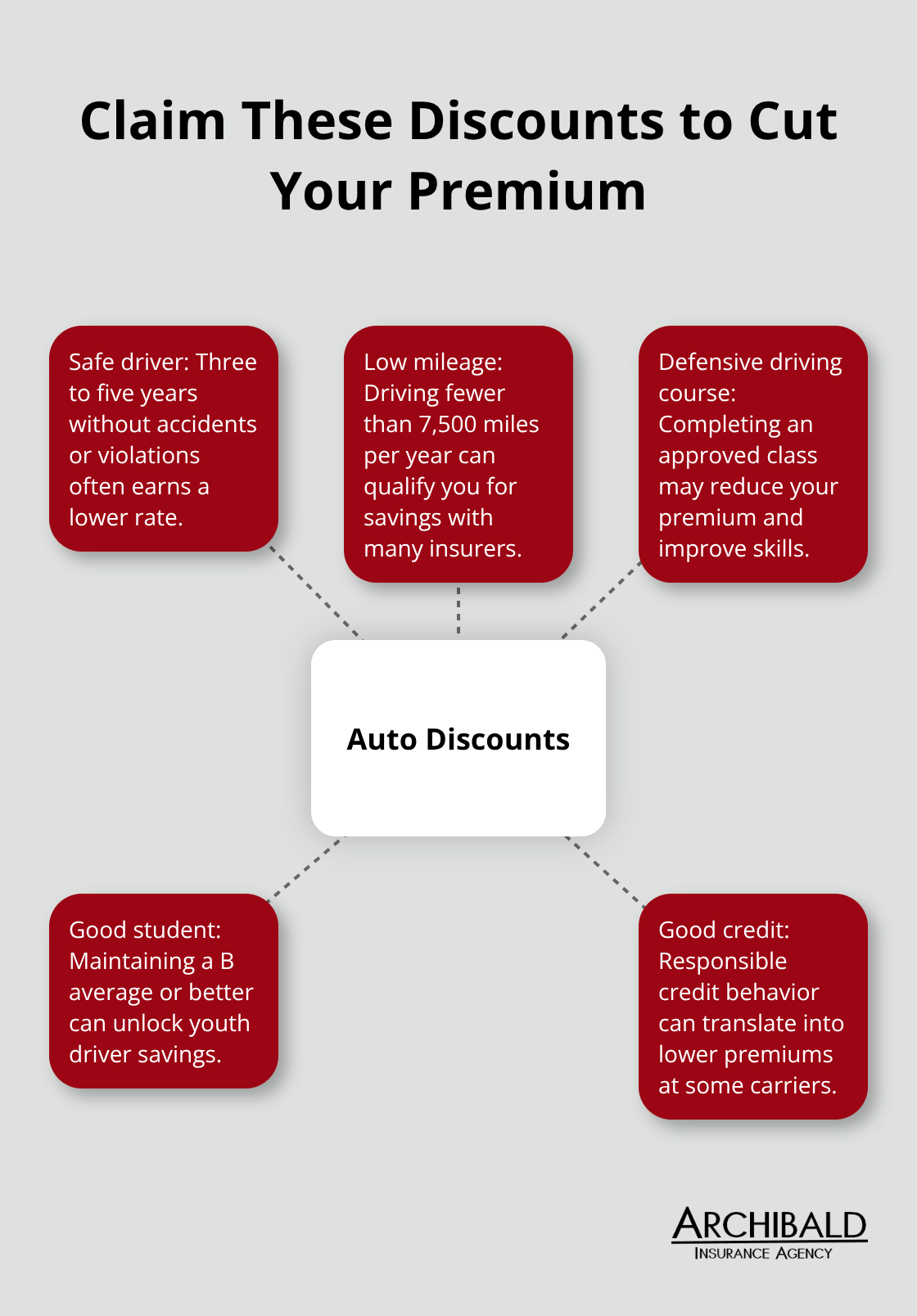 Claim These Discounts to Cut Your Premium

Safe driver: Three to five years without accidents or violations often earns a lower rate.

Low mileage: Driving fewer than 7,500 miles per year can qualify you for savings with many insurers.

Defensive driving course: Completing an approved class may reduce your premium and improve skills.

Auto Discounts

Good student: Maintaining a B average or better can unlock youth driver savings.

Good credit: Responsible credit behavior can translate into lower premiums at some carriers.

ARCHIBALD
INSURANCE AGENCY