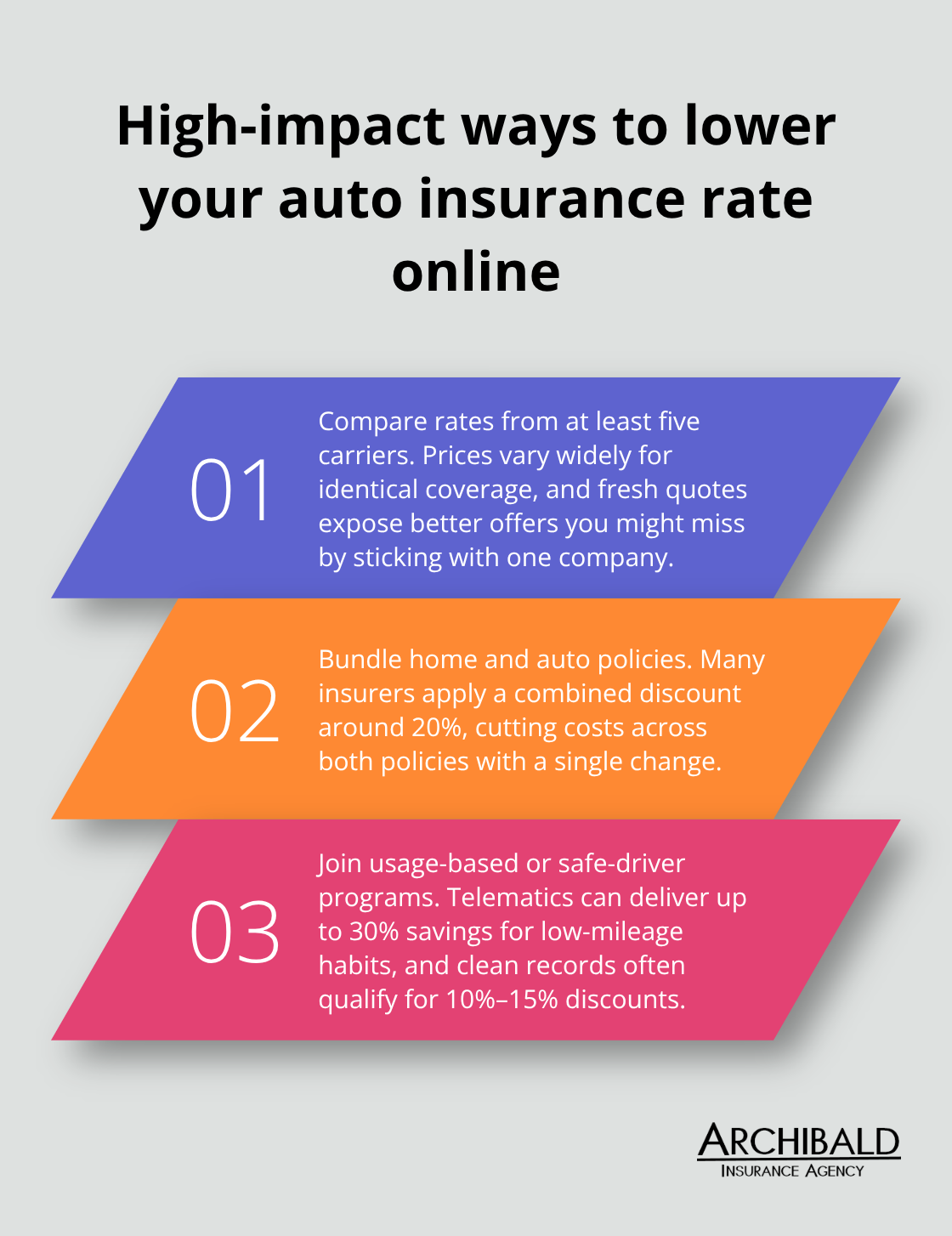 High-impact ways to lower your auto insurance rate online

01

Compare rates from at least five carriers. Prices vary widely for identical coverage, and fresh quotes expose better offers you might miss by sticking with one company.

02

Bundle home and auto policies. Many insurers apply a combined discount around 20%, cutting costs across both policies with a single change.

03

Join usage-based or safe-driver programs. Telematics can deliver up to 30% savings for low-mileage habits, and clean records often qualify for 10%–15% discounts.

ARCHIBALD
INSURANCE AGENCY