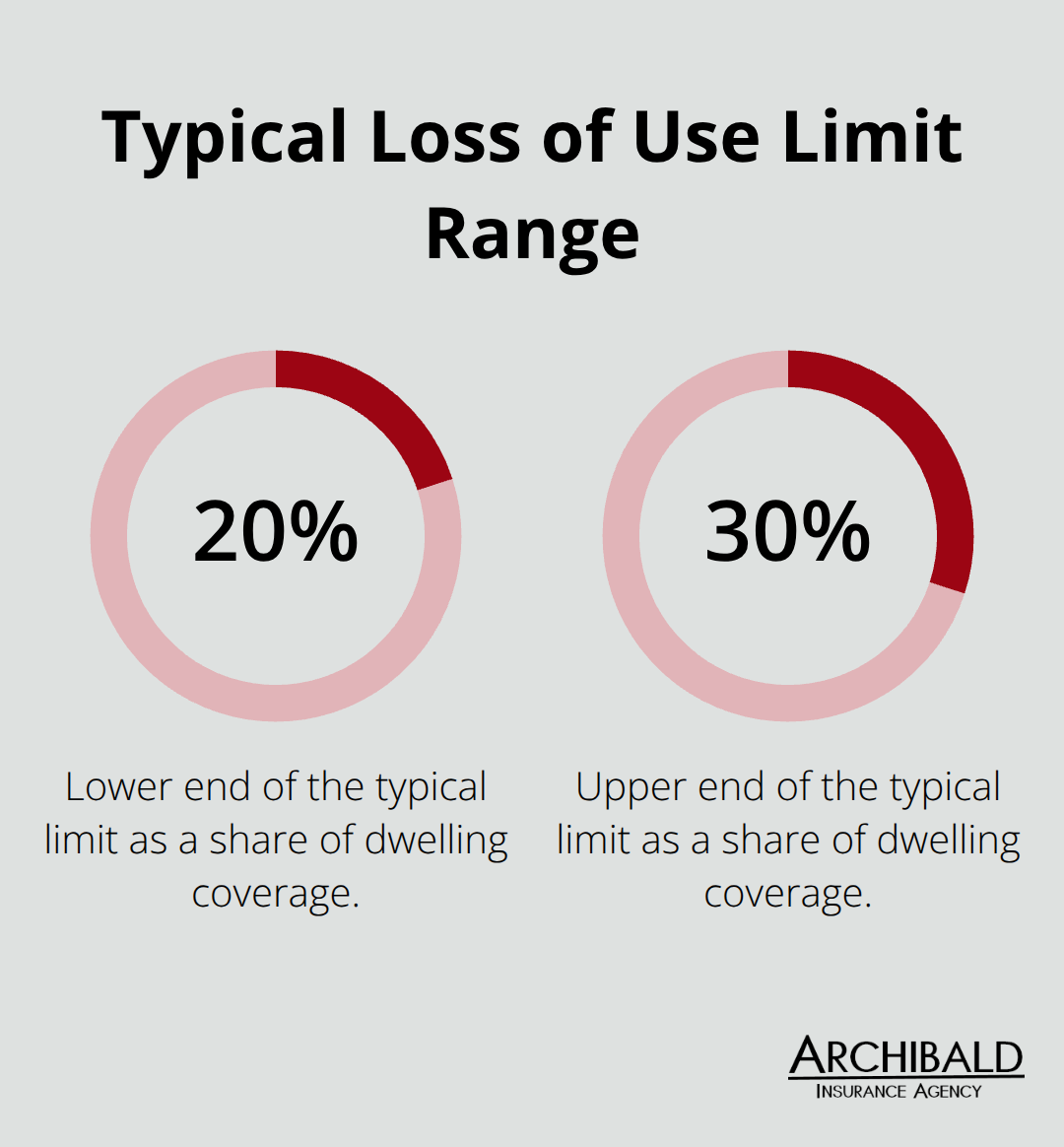 Typical Loss of Use Limit Range

20%

Lower end of the typical limit as a share of dwelling coverage.

30%

Upper end of the typical limit as a share of dwelling coverage.

ARCHIBALD
INSURANCE AGENCY