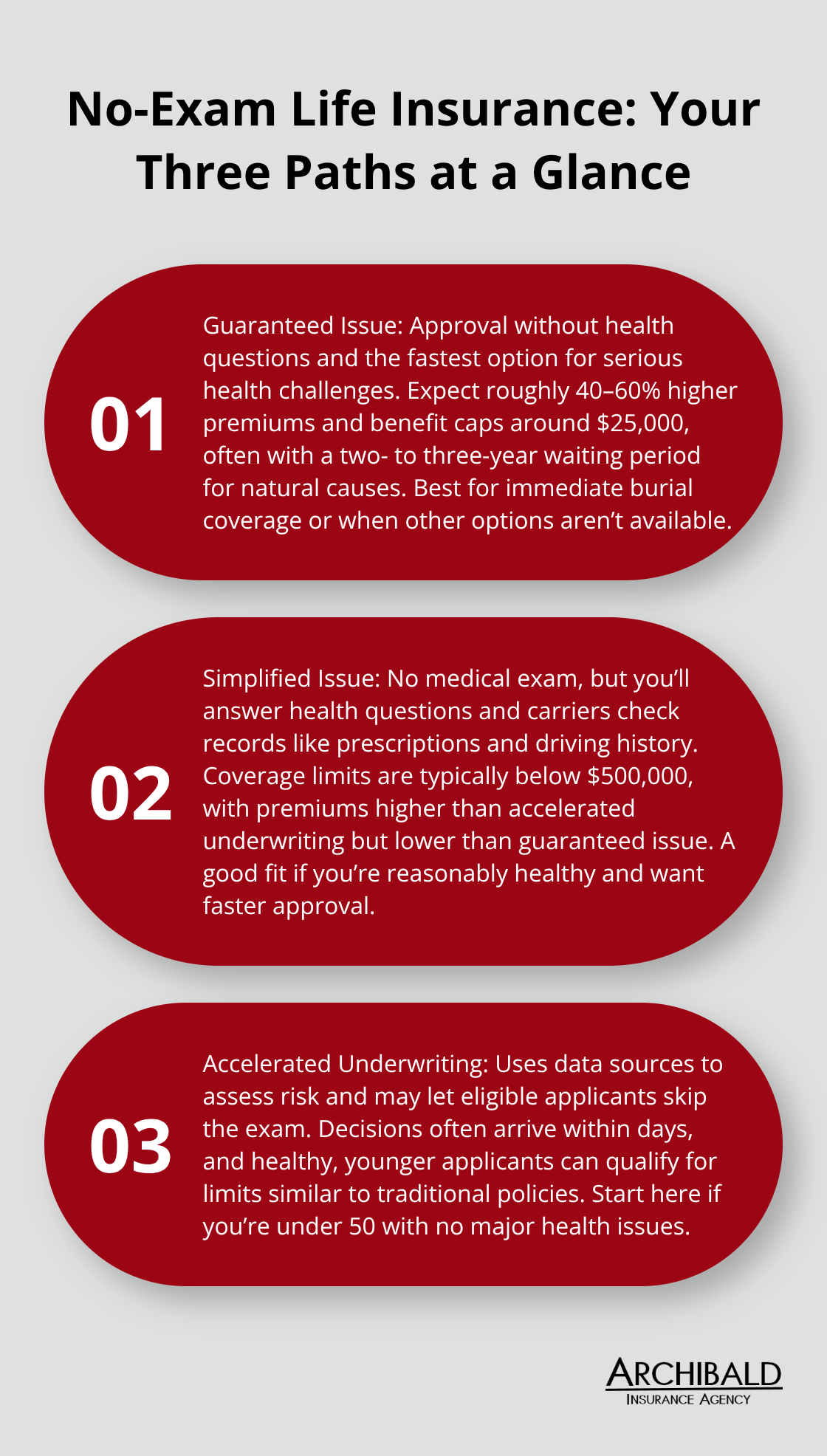 No-Exam Life Insurance: Your Three Paths at a Glance

01

Guaranteed Issue: Approval without health questions and the fastest option for serious health challenges. Expect roughly 40–60% higher premiums and benefit caps around \$25,000, often with a two- to three-year waiting period for natural causes. Best for immediate burial coverage or when other options aren't available.

02

Simplified Issue: No medical exam, but you'll answer health questions and carriers check records like prescriptions and driving history. Coverage limits are typically below \$500,000, with premiums higher than accelerated underwriting but lower than guaranteed issue. A good fit if you're reasonably healthy and want faster approval.

03

Accelerated Underwriting: Uses data sources to assess risk and may let eligible applicants skip the exam. Decisions often arrive within days, and healthy, younger applicants can qualify for limits similar to traditional policies. Start here if you're under 50 with no major health issues.

ARCHIBALD
INSURANCE AGENCY