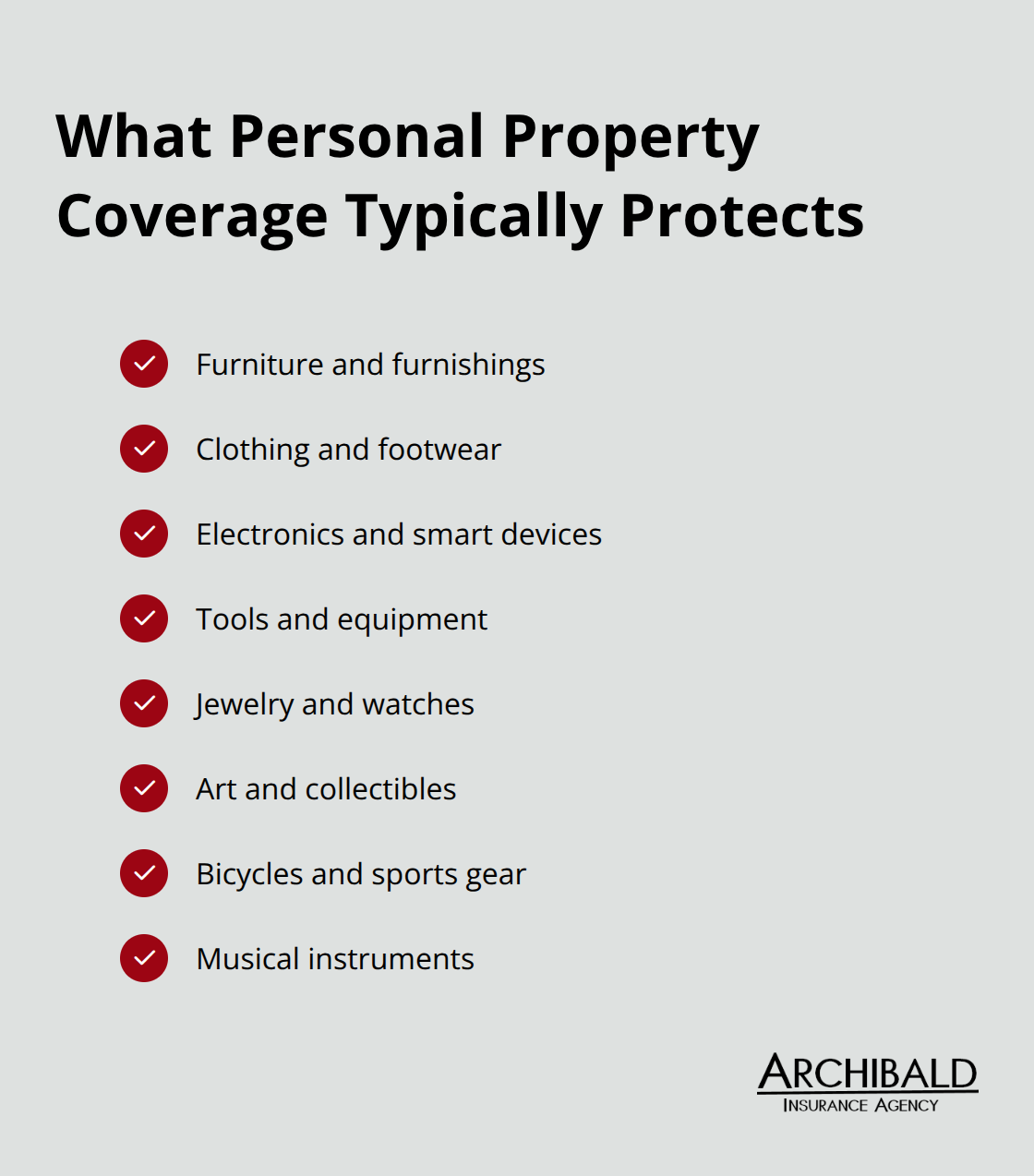 What Personal Property Coverage Typically Protects

Furniture and furnishings

Clothing and footwear

Electronics and smart devices

Tools and equipment

Jewelry and watches

Art and collectibles

Bicycles and sports gear

Musical instruments

ARCHIBALD
INSURANCE AGENCY