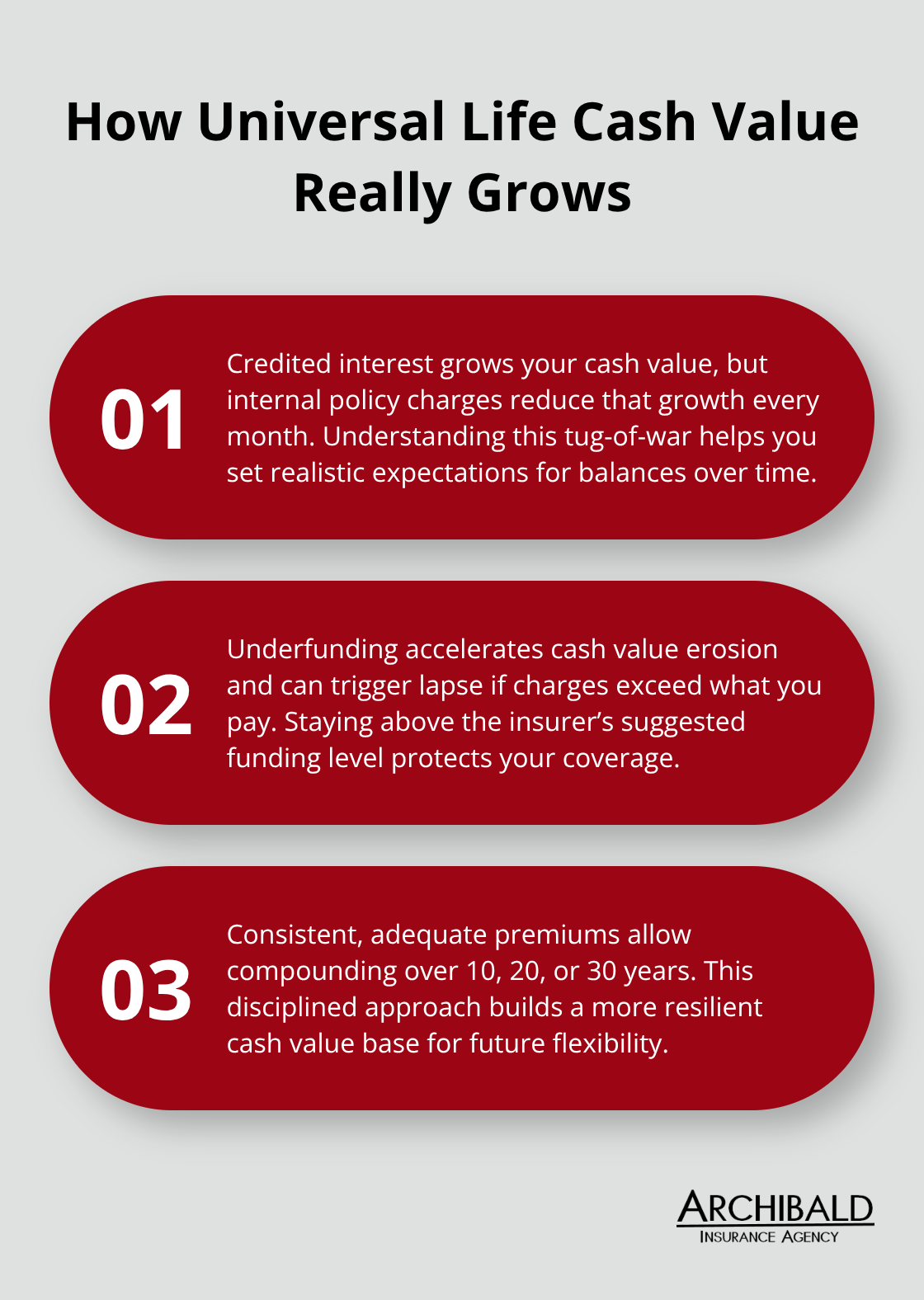 How Universal Life Cash Value Really Grows

01

Credited interest grows your cash value, but internal policy charges reduce that growth every month. Understanding this tug-of-war helps you set realistic expectations for balances over time.

02

Underfunding accelerates cash value erosion and can trigger lapse if charges exceed what you pay. Staying above the insurer's suggested funding level protects your coverage.

03

Consistent, adequate premiums allow compounding over 10, 20, or 30 years. This disciplined approach builds a more resilient cash value base for future flexibility.

ARCHIBALD
INSURANCE AGENCY